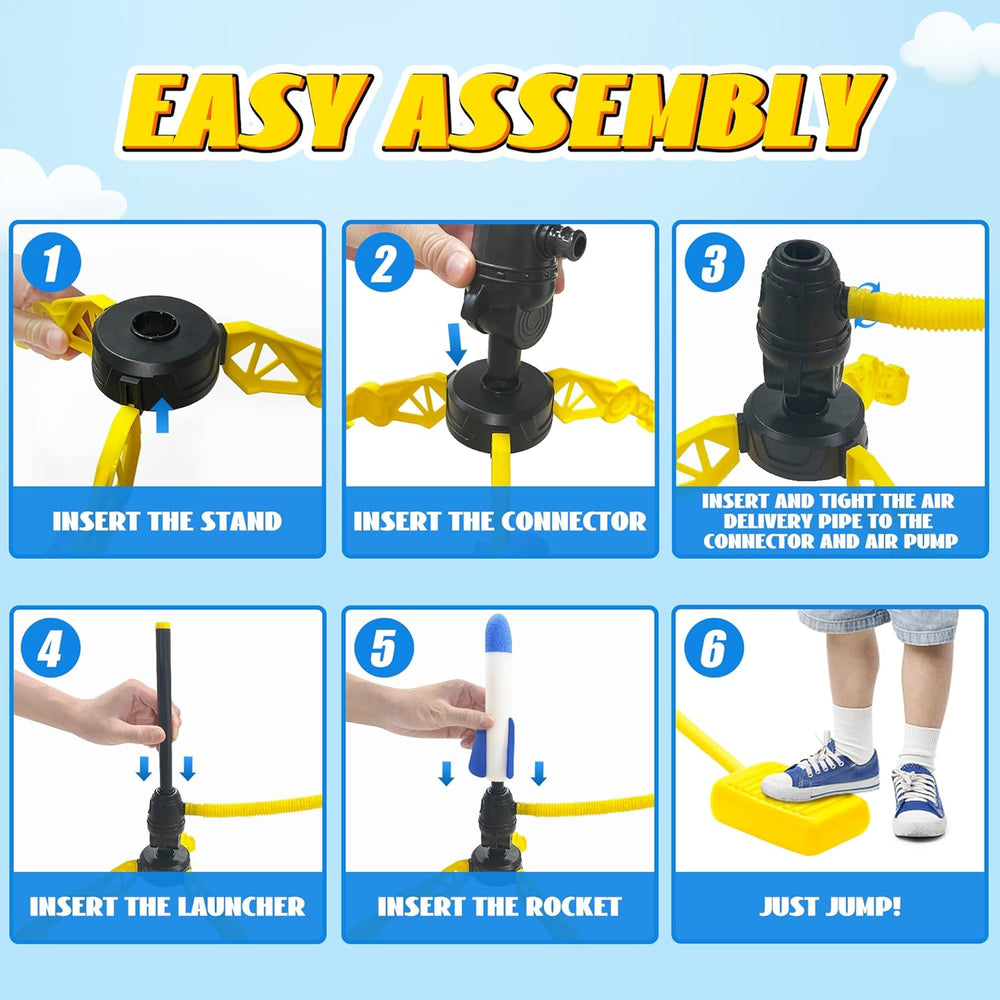 EASY ASSEMBLY

1
INSERT THE STAND

2
INSERT THE CONNECTOR

3
INSERT AND TIGHT THE AIR DELIVERY PIPE TO THE CONNECTOR AND AIR PUMP

4
INSERT THE LAUNCHER

5
INSERT THE ROCKET

6
JUST JUMP!